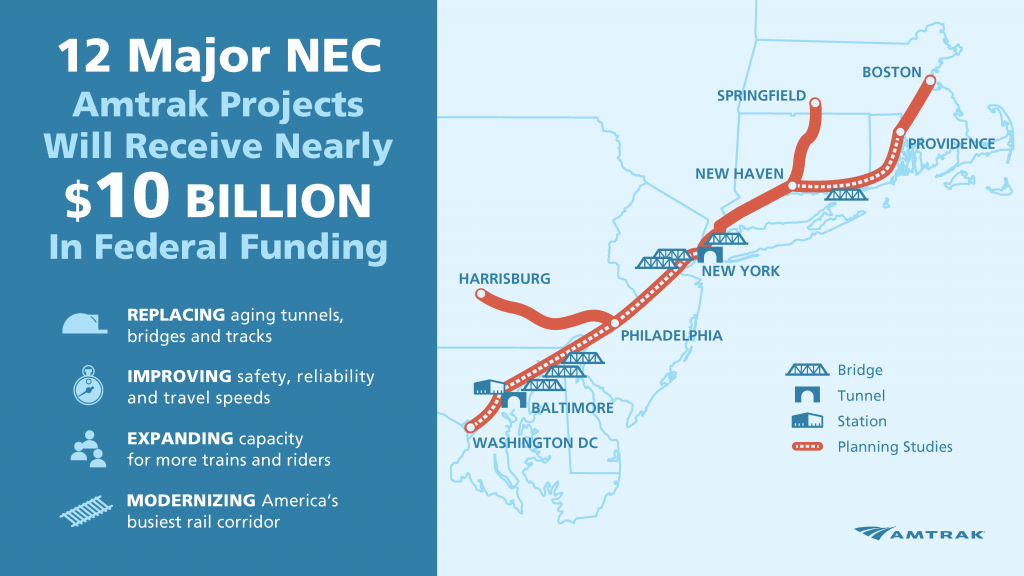 12 Major NEC Amtrak Projects Will Receive Nearly $10 BILLION In Federal Funding

REPLACING aging tunnels, bridges and tracks

IMPROVING safety, reliability and travel speeds

EXPANDING capacity for more trains and riders

MODERNIZING America's busiest rail corridor

BOSTON
SPRINGFIELD
PROVIDENCE
NEW HAVEN
NEW YORK
HARRISBURG
PHILADELPHIA
BALTIMORE
WASHINGTON DC

Bridge
Tunnel
Station
Planning Studies

AMTRAK